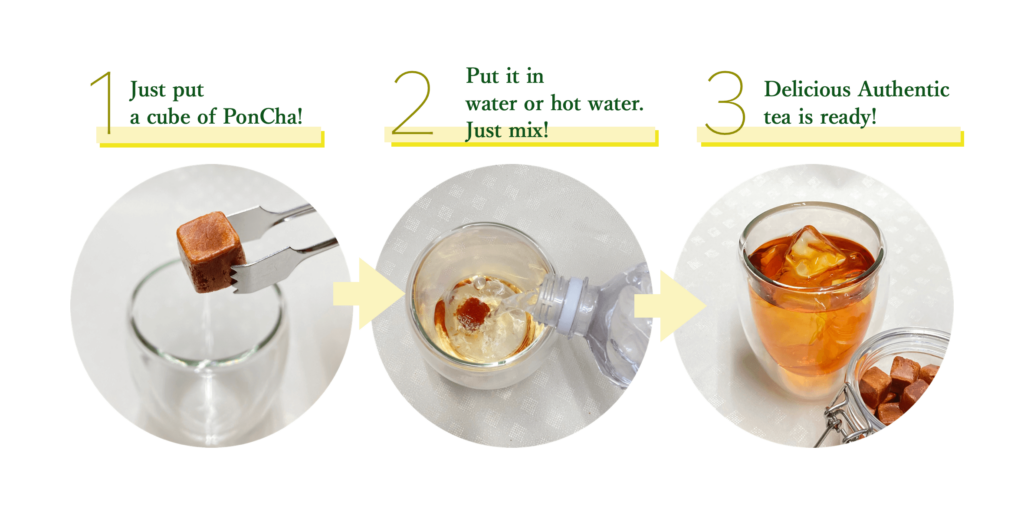 1 Just put a cube of PonCha!

2 Put it in water or hot water. Just mix!

3 Delicious Authentic tea is ready!